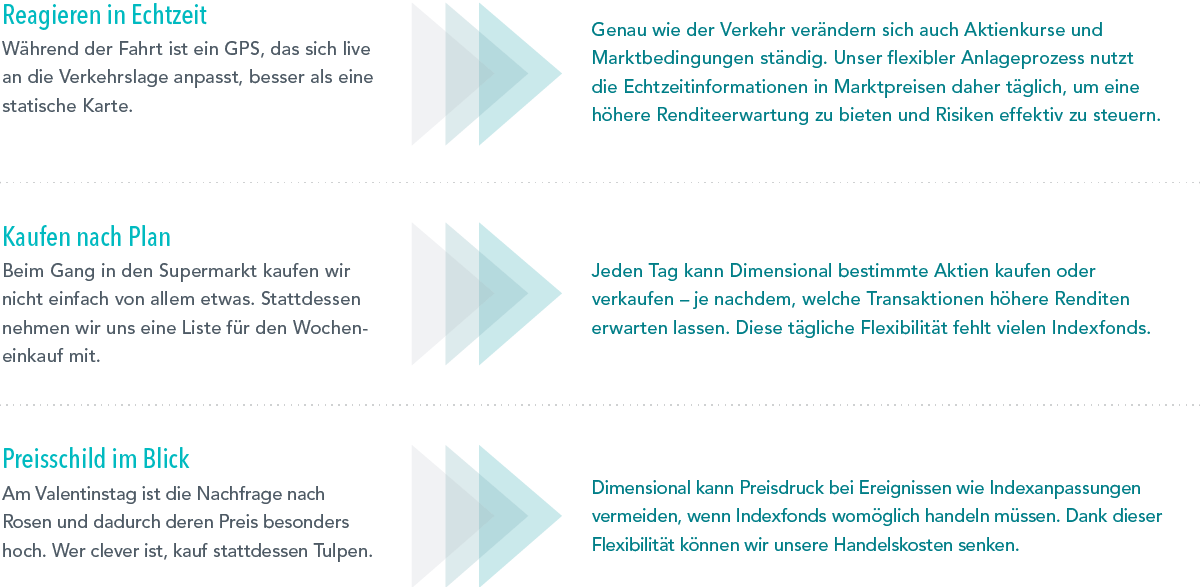 Reagieren in Echtzeit
Während der Fahrt ist ein GPS, das sich live an die Verkehrslage anpasst, besser als eine statische Karte.

Genau wie der Verkehr verändern sich auch Aktienkurse und Marktbedingungen ständig. Unser flexibler Anlageprozess nutzt die Echtzeitinformationen in Marktpreisen daher täglich, um eine höhere Renditeerwartung zu bieten und Risiken effektiv zu steuern.

Kaufen nach Plan
Beim Gang in den Supermarkt kaufen wir nicht einfach von allem etwas. Stattdessen nehmen wir uns eine Liste für den Wocheneinkauf mit.

Jeden Tag kann Dimensional bestimmte Aktien kaufen oder verkaufen – je nachdem, welche Transaktionen höhere Renditen erwarten lassen. Diese tägliche Flexibilität fehlt vielen Indexfonds.

Preisschild im Blick
Am Valentinstag ist die Nachfrage nach Rosen und dadurch deren Preis besonders hoch. Wer clever ist, kauf stattdessen Tulpen.

Dimensional kann Preisdruck bei Ereignissen wie Indexanpassungen vermeiden, wenn Indexfonds womöglich handeln müssen. Dank dieser Flexibilität können wir unsere Handelskosten senken.